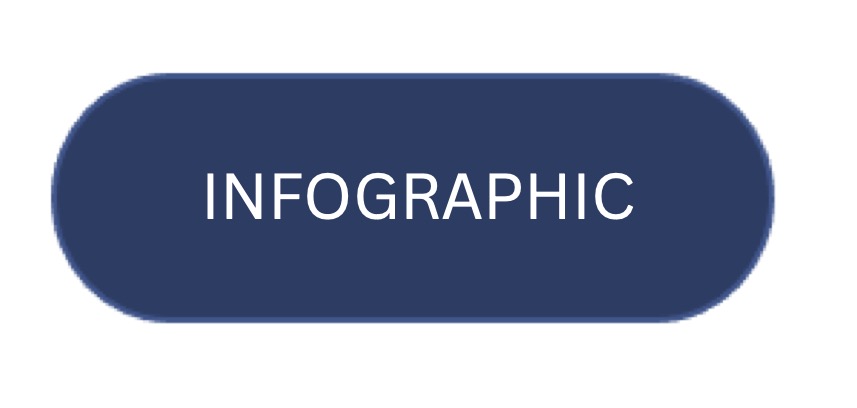 INFOGRAPHIC